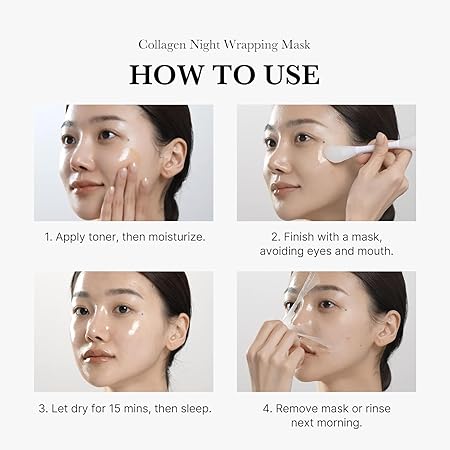 Collagen Night Wrapping Mask

HOW TO USE

1. Apply toner, then moisturize.

2. Finish with a mask, avoiding eyes and mouth.

3. Let dry for 15 mins, then sleep.

4. Remove mask or rinse next morning.